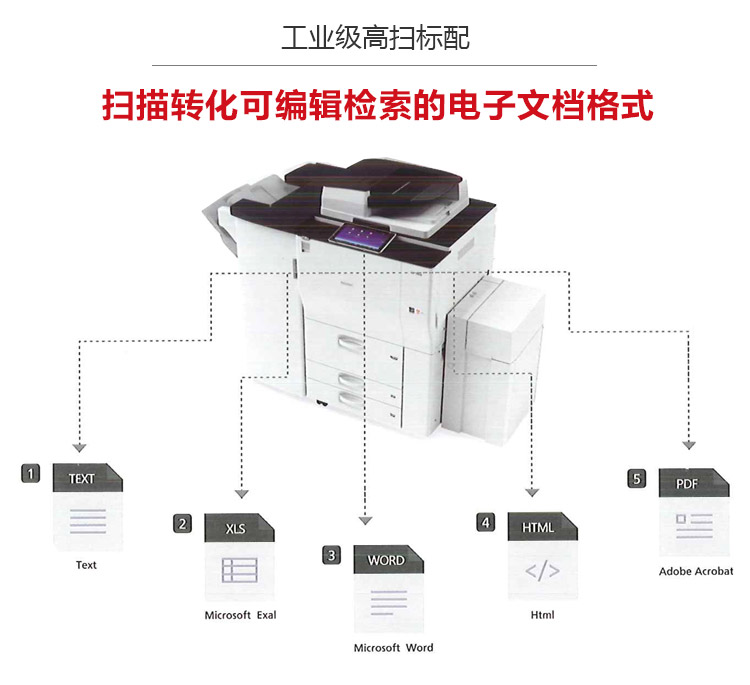 工业级高扫标配

扫描转化可编辑检索的电子文档格式

1 TEXT
Text

2 XLS
Microsoft Exal

3 WORD
Microsoft Word

4 HTML
</>
Html

5 PDF
Adobe Acrobat